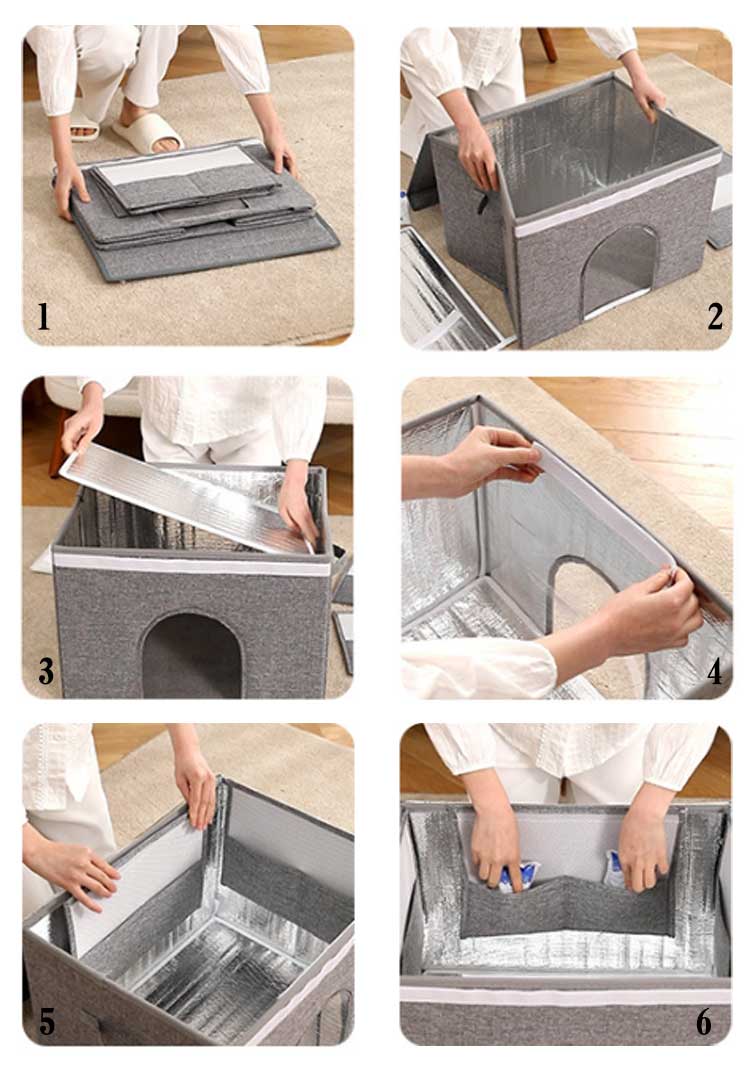 1
2
3
4
5
6