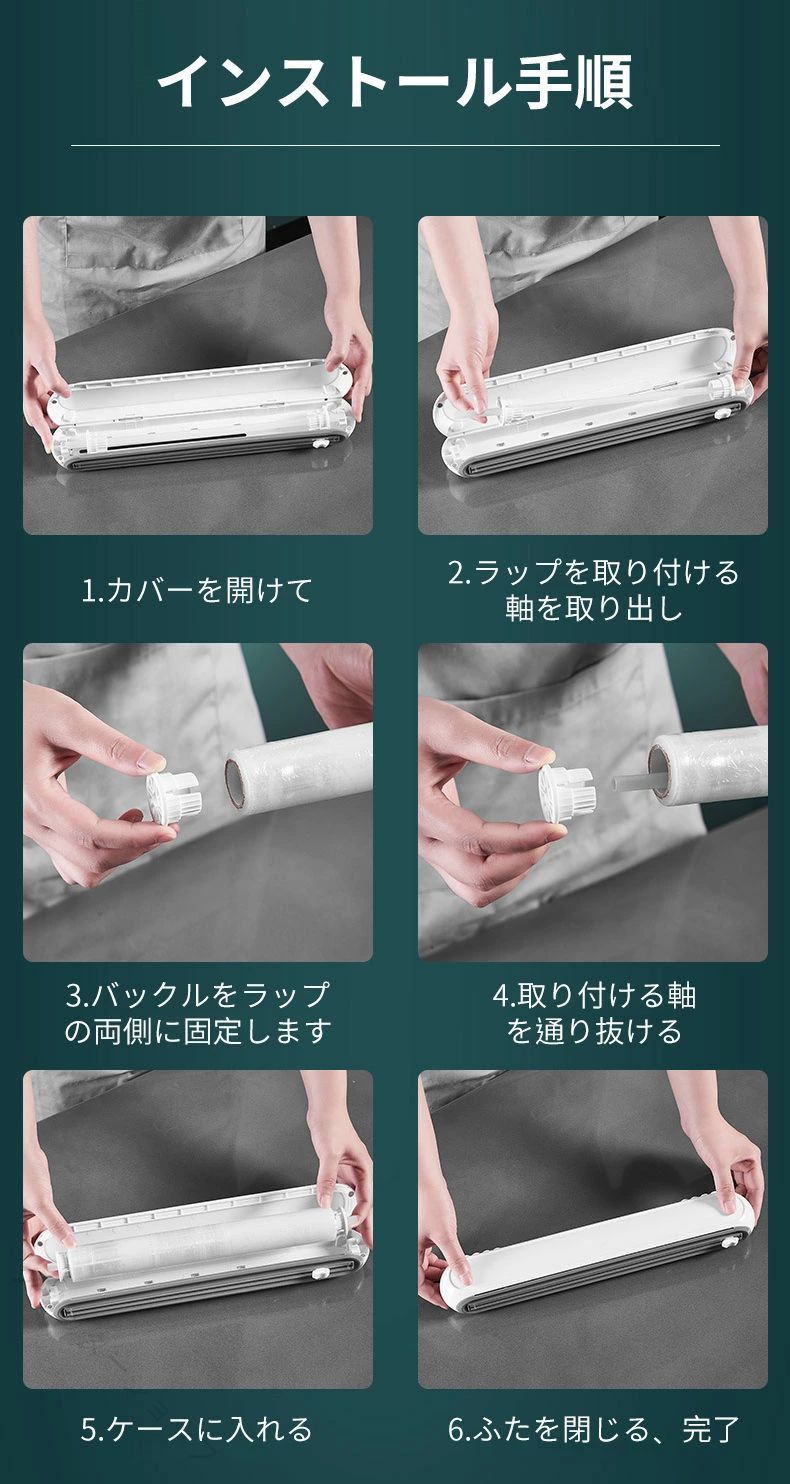 インストール手順

1.カバーを開けて

2.ラップを取り付ける軸を取り出し

3.バックルをラップの両側に固定します

4.取り付ける軸を通り抜ける

5.ケースに入れる

6.ふたを閉じる、完了